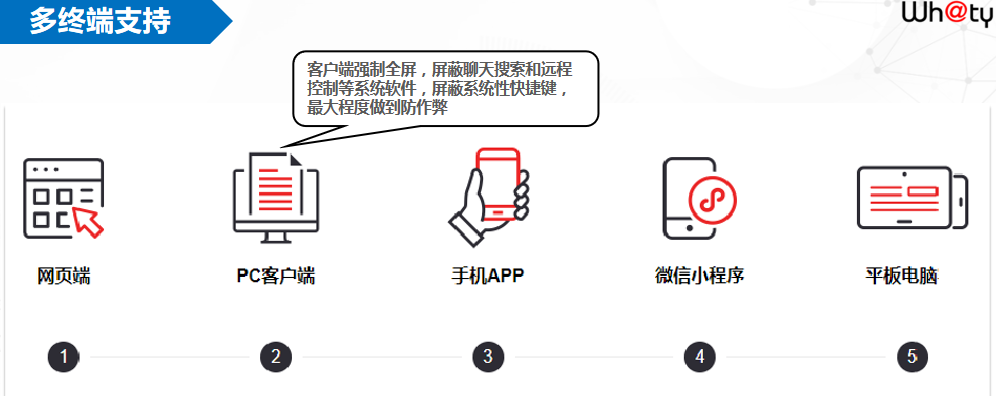 多终端支持

Wh@ty

客户端强制全屏，屏蔽聊天搜索和远程控制等系统软件，屏蔽系统性快捷键，最大程度做到防作弊

网页端

PC客户端

手机APP

微信小程序

平板电脑

1

2

3

4

5